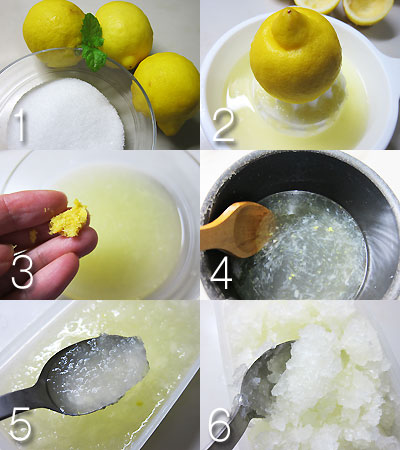 1
2
3
4
5
6